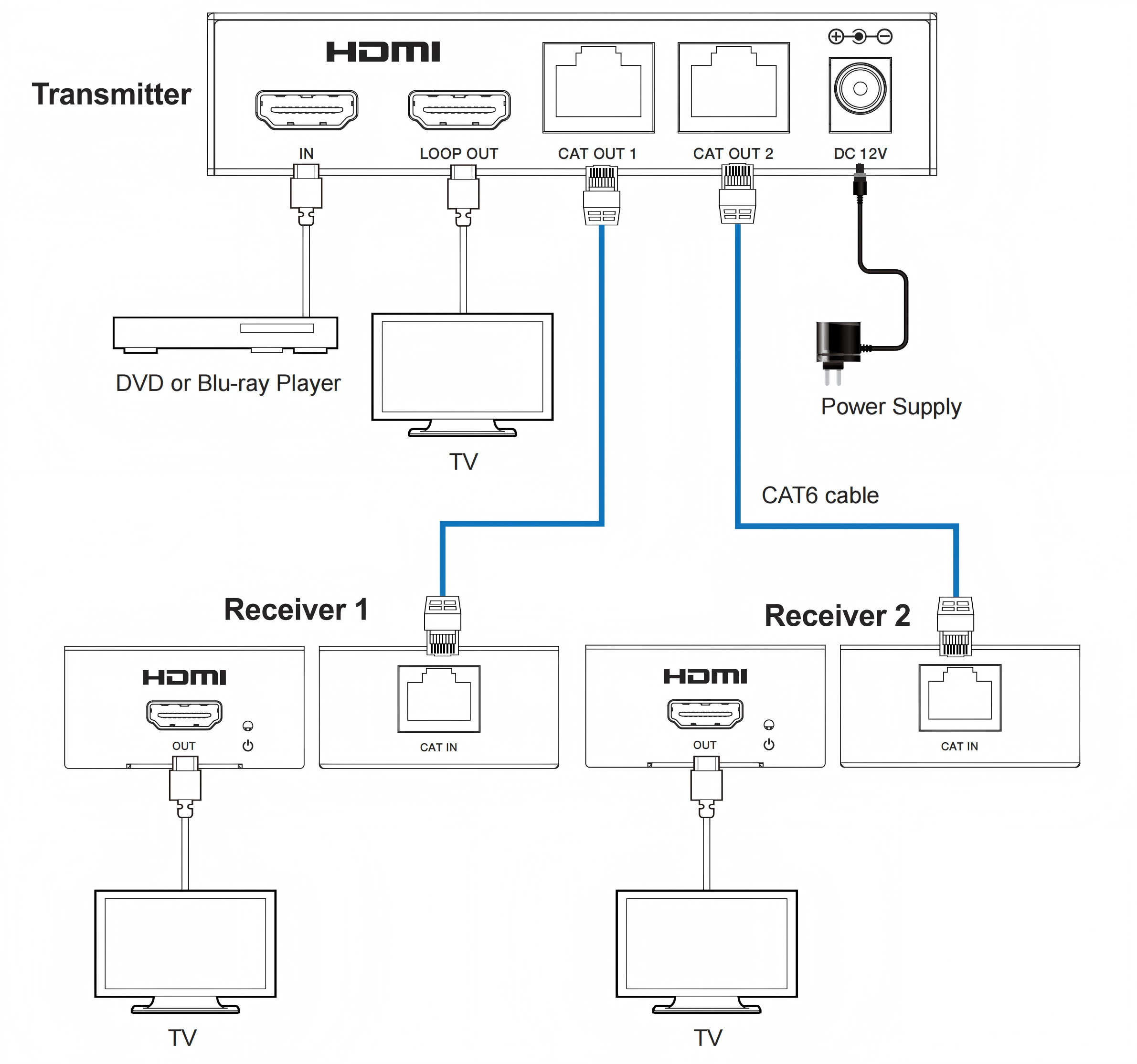 Transmitter

HDMI

IN

LOOP OUT

CAT OUT 1

CAT OUT 2

DC 12V

DVD or Blu-ray Player

TV

Power Supply

CAT6 cable

Receiver 1

HDMI

OUT

CAT IN

Receiver 2

HDMI

OUT

CAT IN

TV

TV